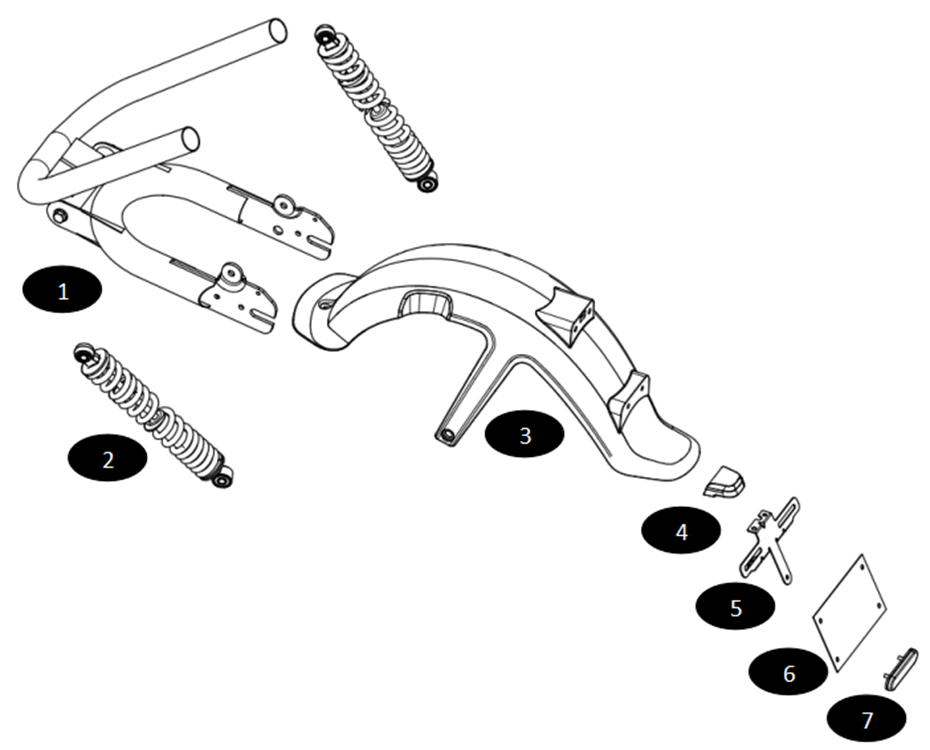 1
2
3
4
5
6
7