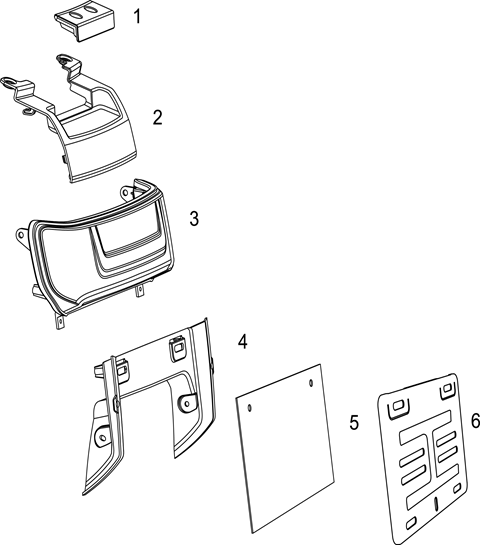 1

2

3

4

5

6