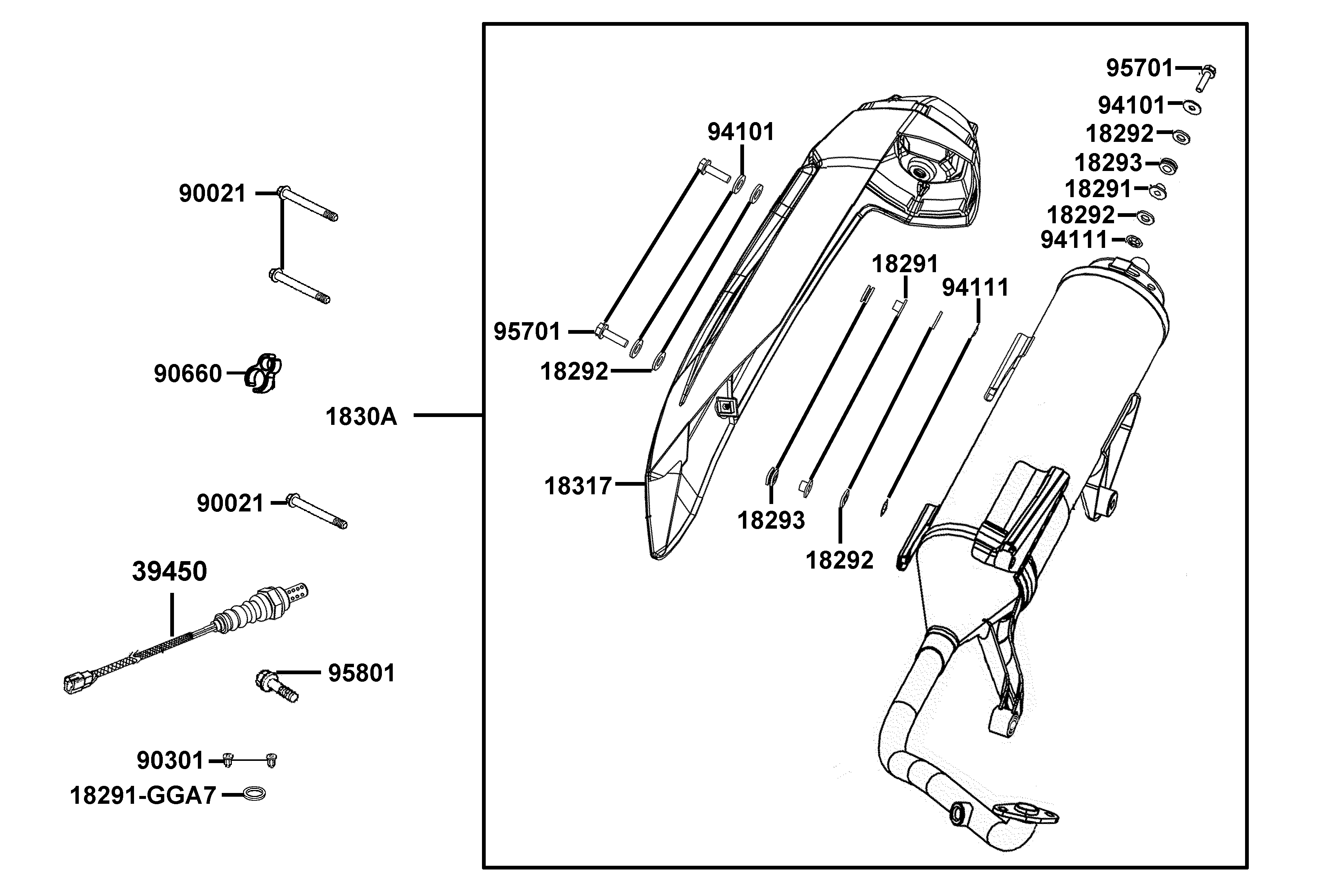 90021

90660

1830A

90021

39450

95801

90301

18291-GGA7

94101

95701

18292

18317

18291

94111

18293

18292

95701

94101

18292

18293

18291

18292

94111