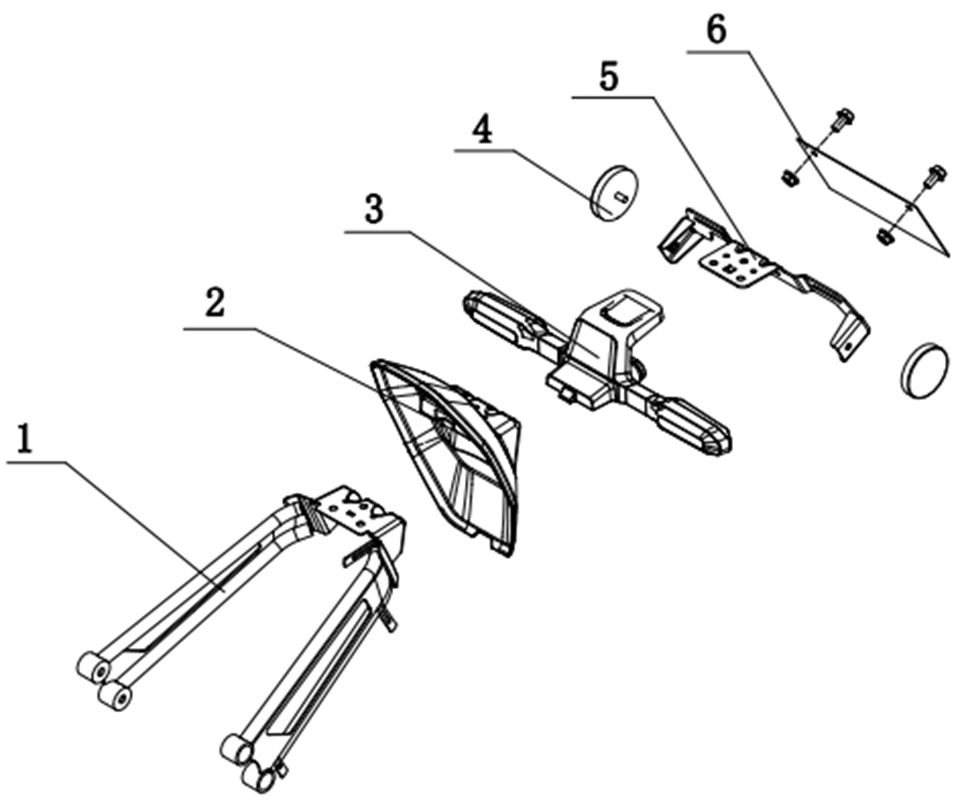 6
5
4
3
2
1