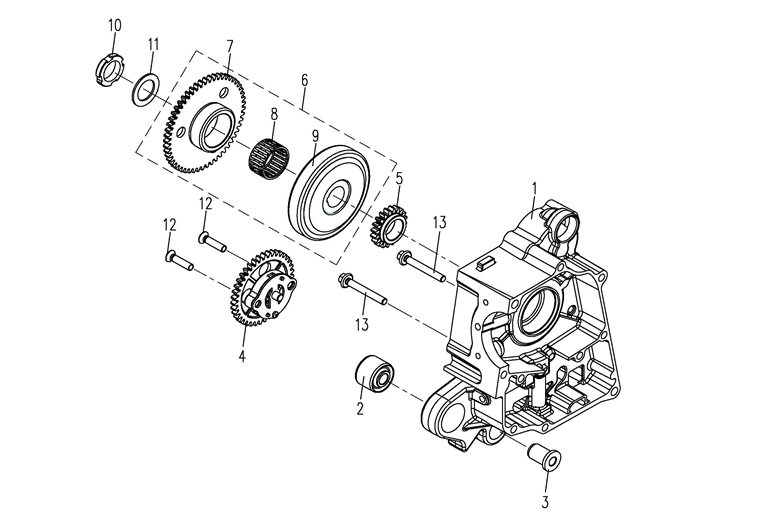 10
11
7
6
8
9
5
1
12
12
13
13
4
2
3