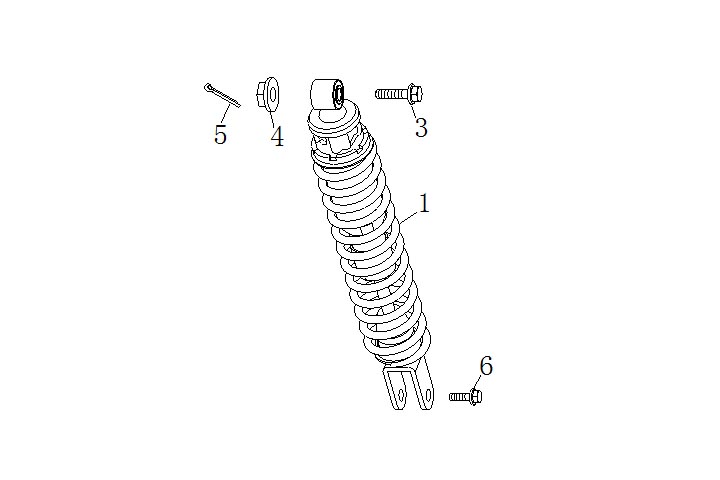 5
4
3
1
6