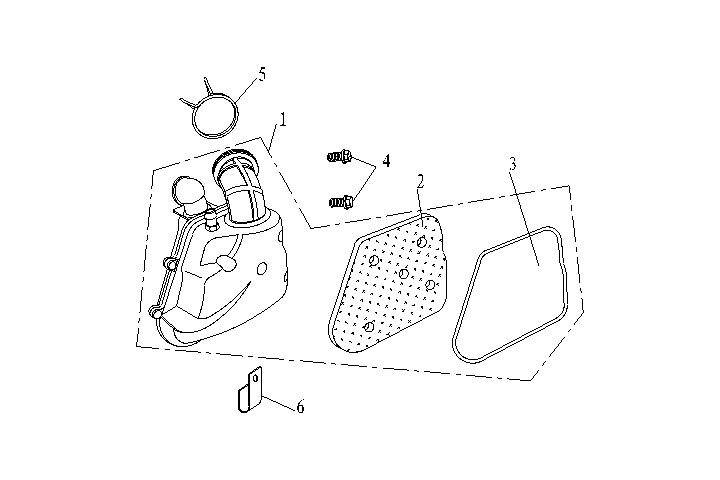 5
1
4
2
3
6