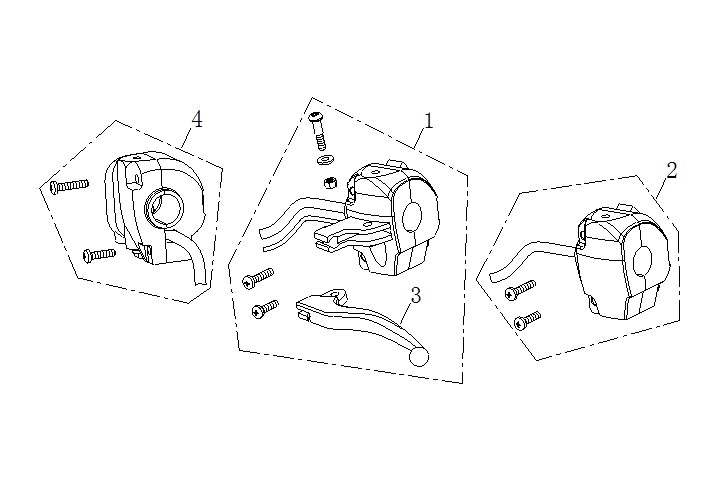 4
1
2
3