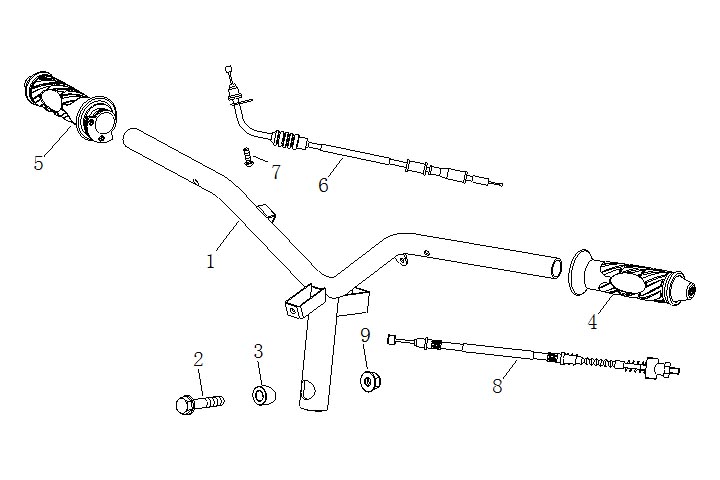 5
7
6
1
4
2
3
9
8