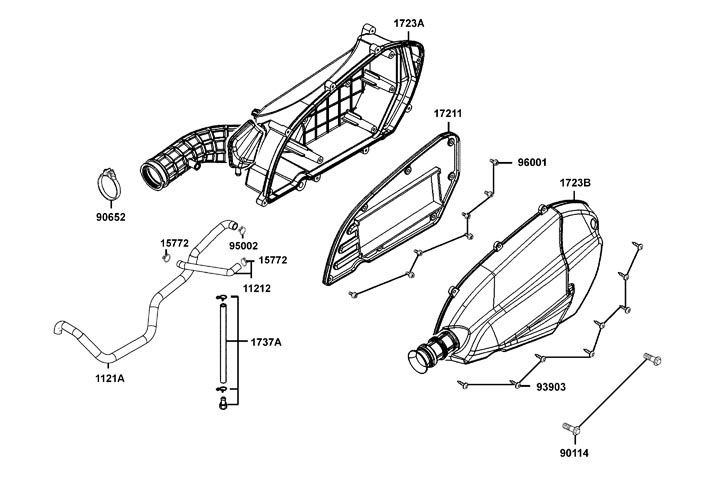 1723A
17211
96001
1723B
90652
15772
95002
15772
11212
1737A
1121A
93903
90114