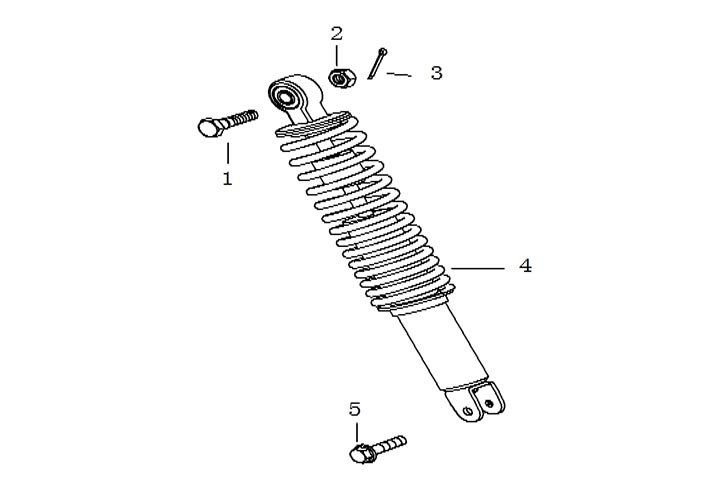 2
3
1
4
5