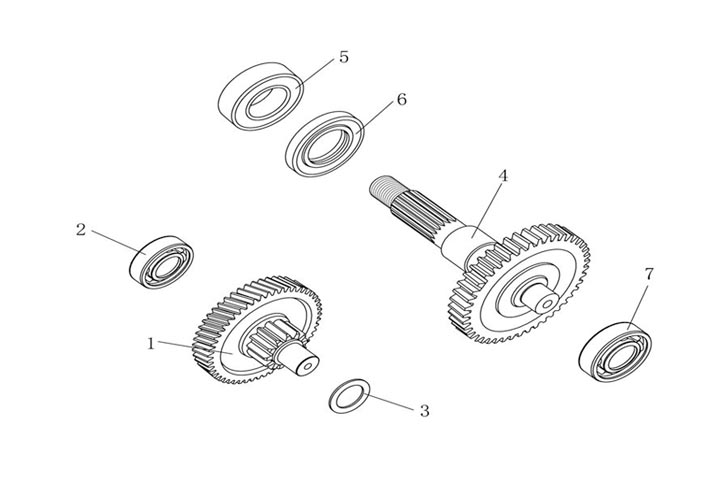 5
6
4
2
7
1
3