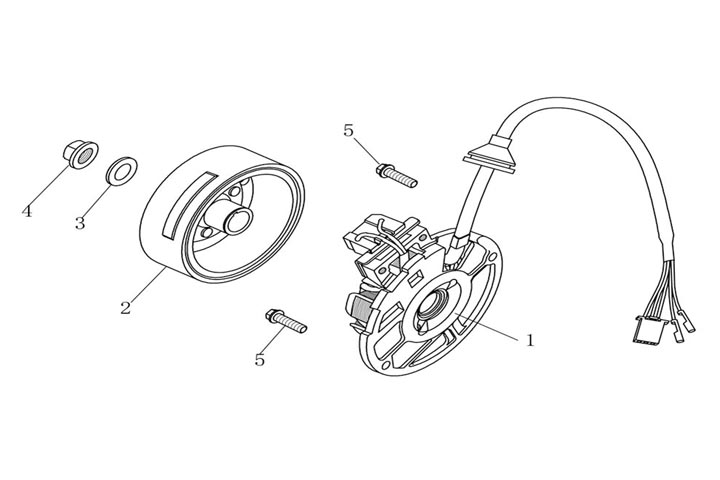 5
4
3
2
5
1