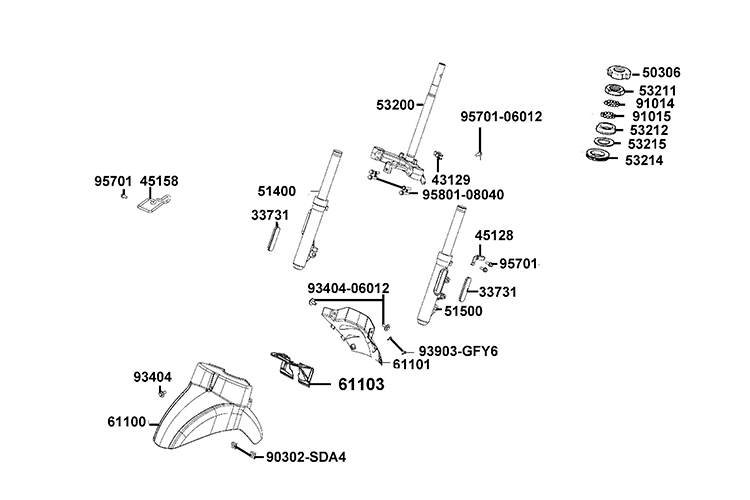 50306
53211
91014
91015
53212
53215
53214
53200
95701-06012
43129
95801-08040
95701
45158
51400
33731
45128
95701
33731
51500
93404-06012
93903-GFY6
61101
61103
93404
61100
90302-SDA4