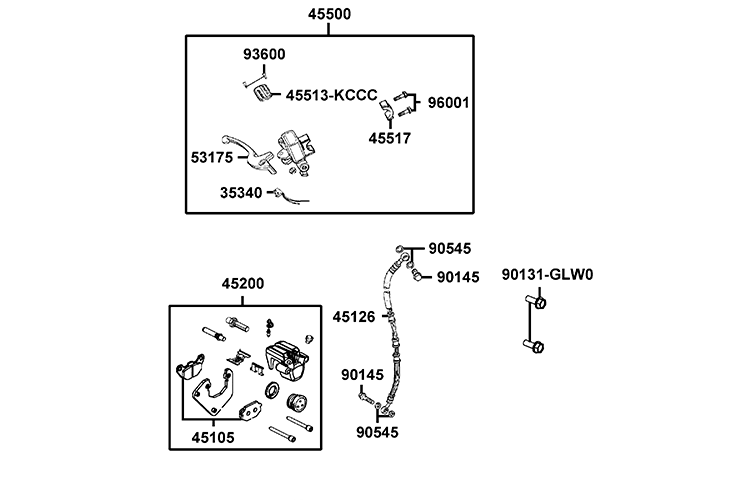 45500

93600

45513-KCCC

96001

45517

53175

35340

90545

90145

90131-GLW0

45200

45126

90145

90545

45105