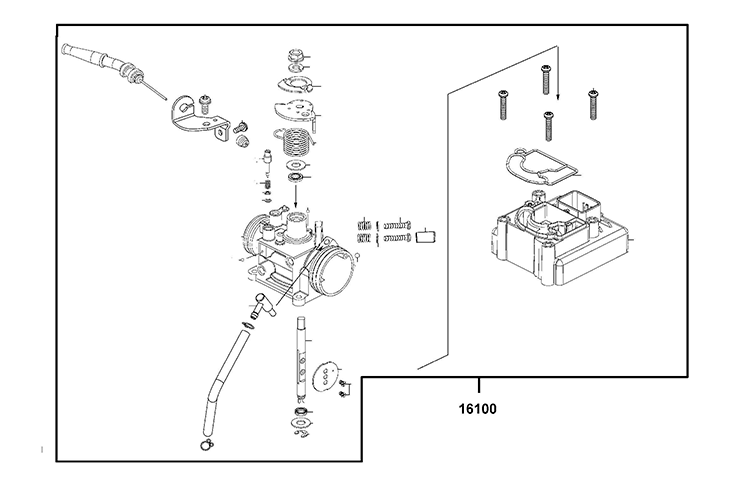 16100