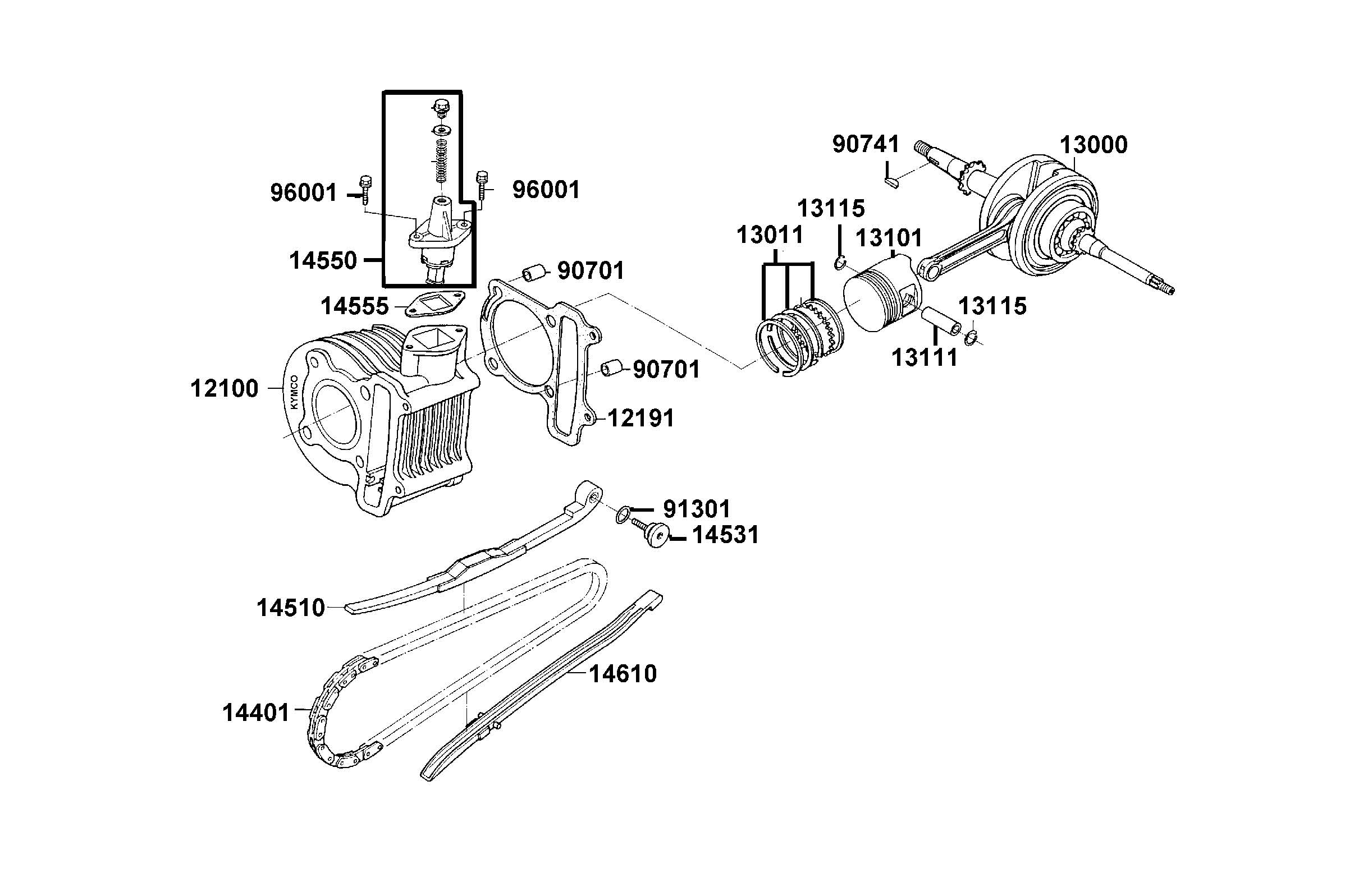 90741
13000
96001
96001
13115
13011
13101
14550
90701
14555
13115
13111
90701
12100
KYMCO
12191
91301
14531
14510
14610
14401