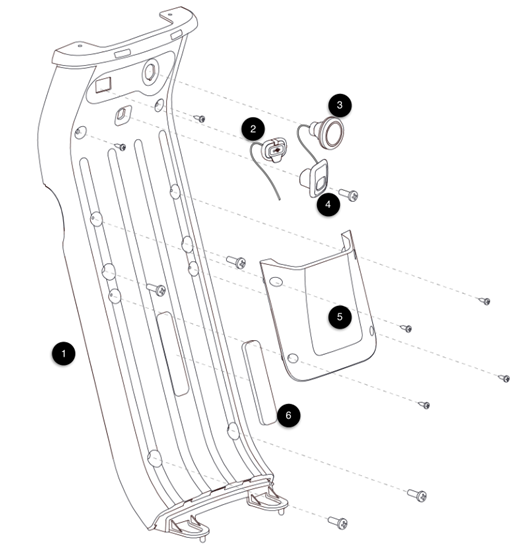 3
2
4
5
1
6