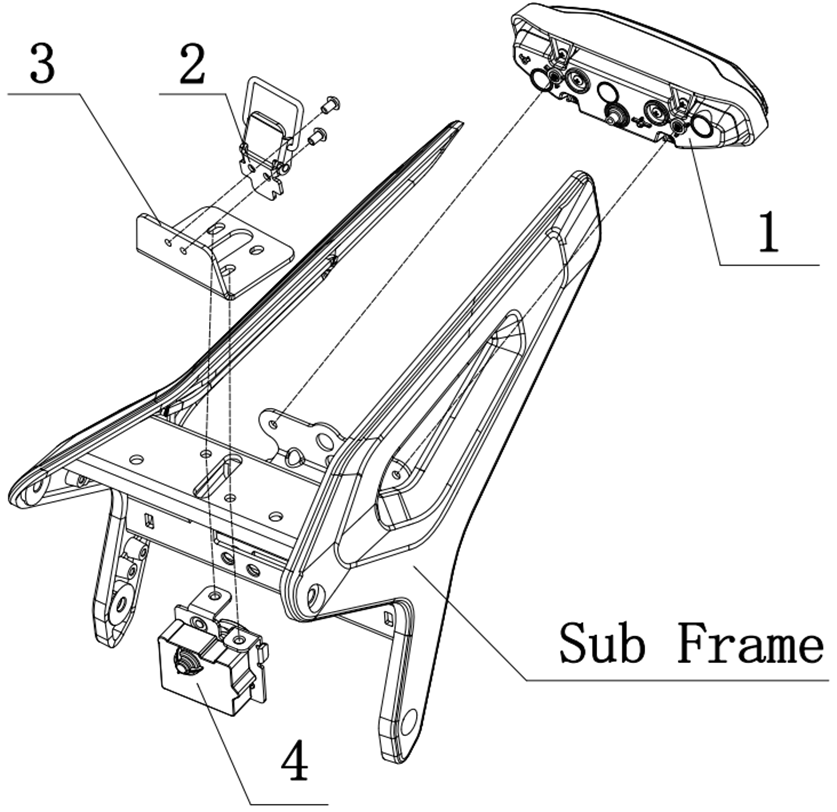 3
2
1
Sub Frame
4