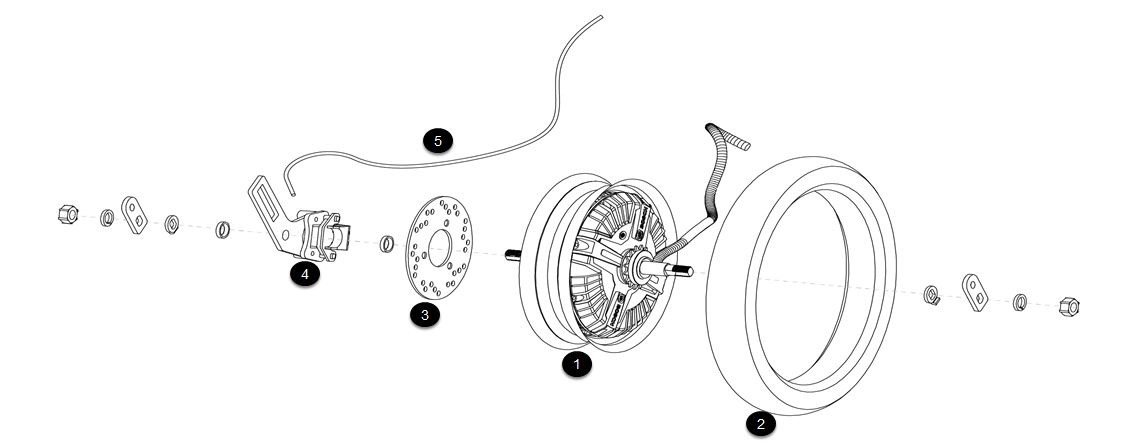 5
4
3
1
2