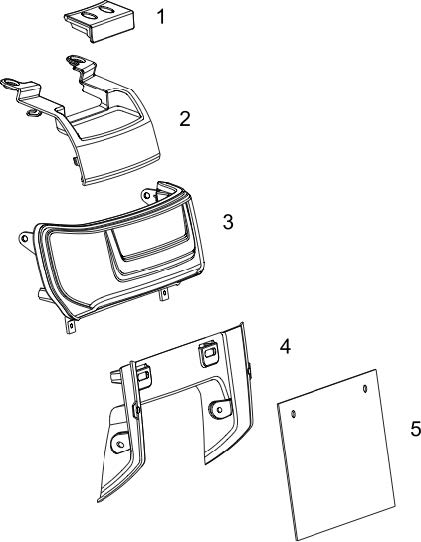 1

2

3

4

5