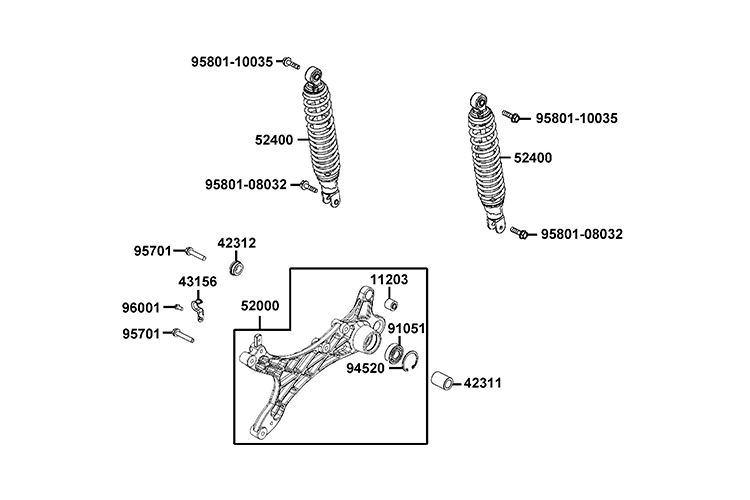 95801-10035
52400
95801-08032
95801-10035
52400
95801-08032
95701
42312
43156
96001
95701
52000
11203
91051
94520
42311