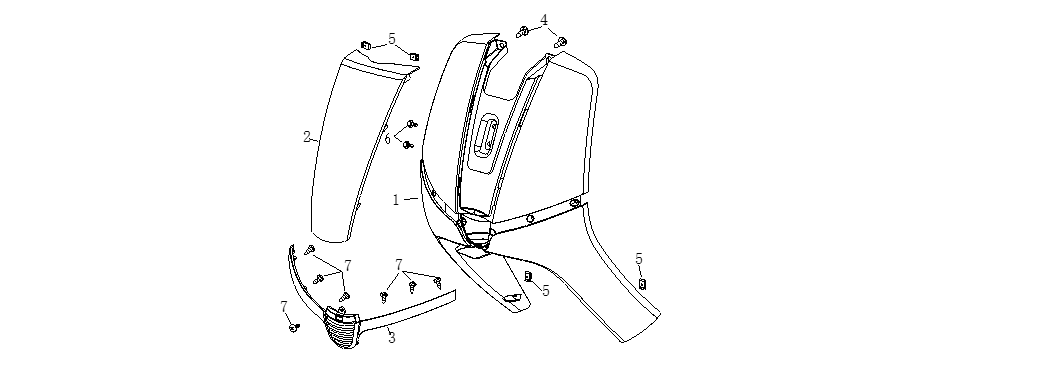 5
4
2
6
1
7
7
5
5
7
3