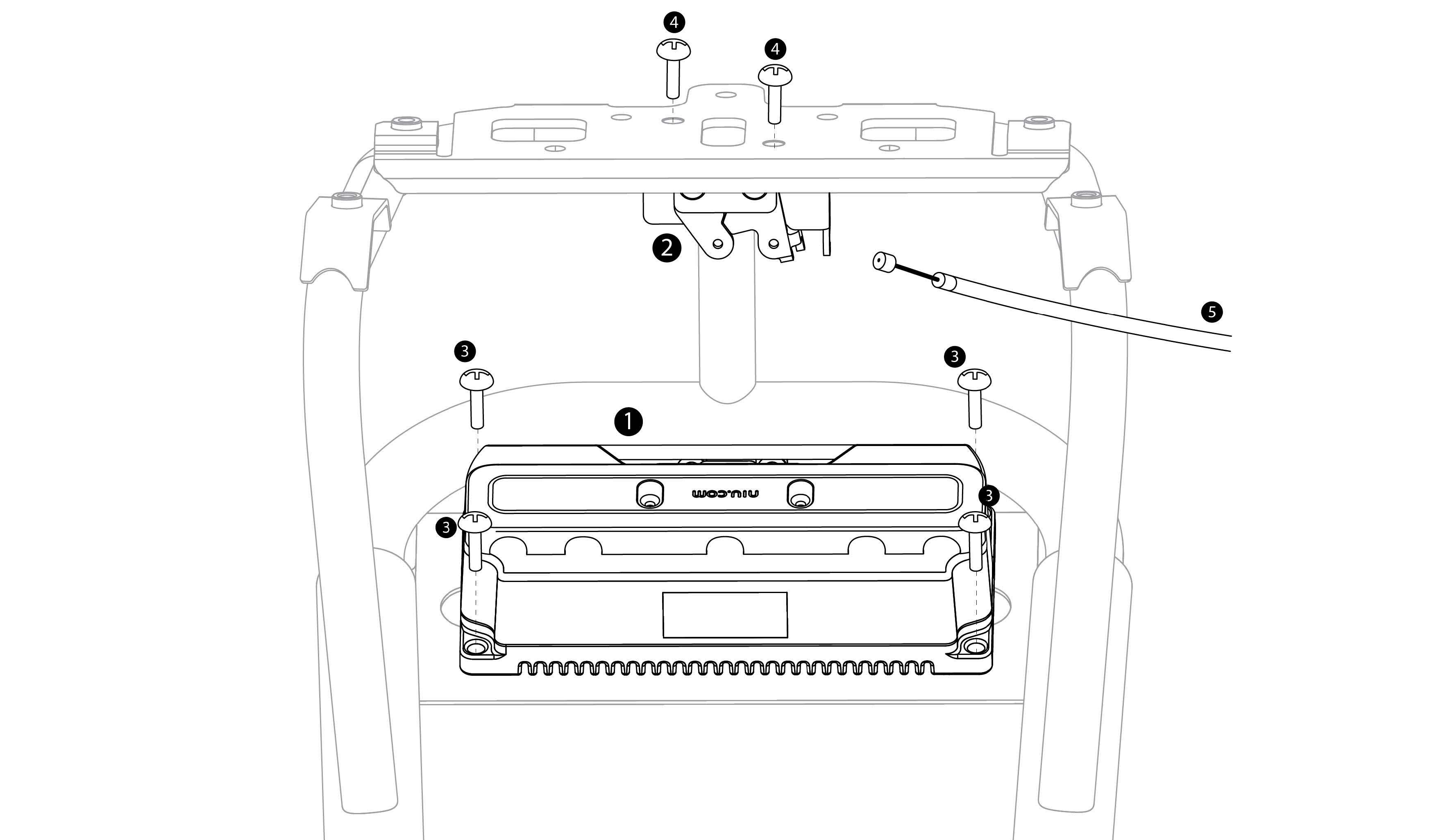 4
4
2
5
3
3
1
niu.com
3
3