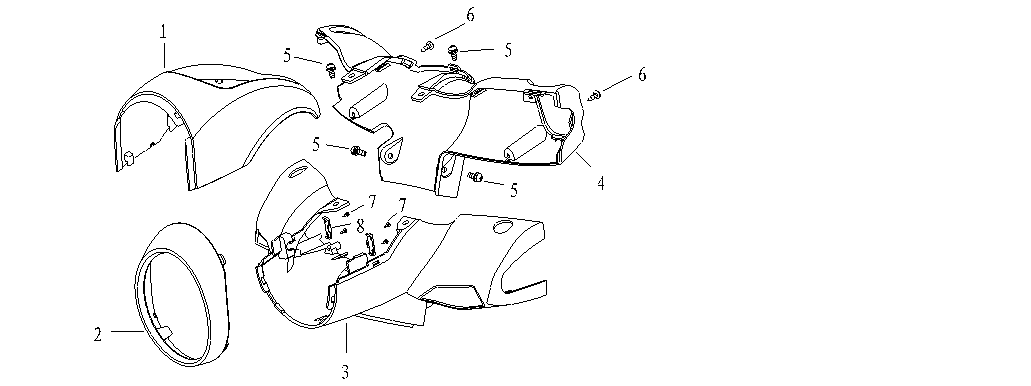 1
6
5
5
6
5
4
5
7
7
8
2
3