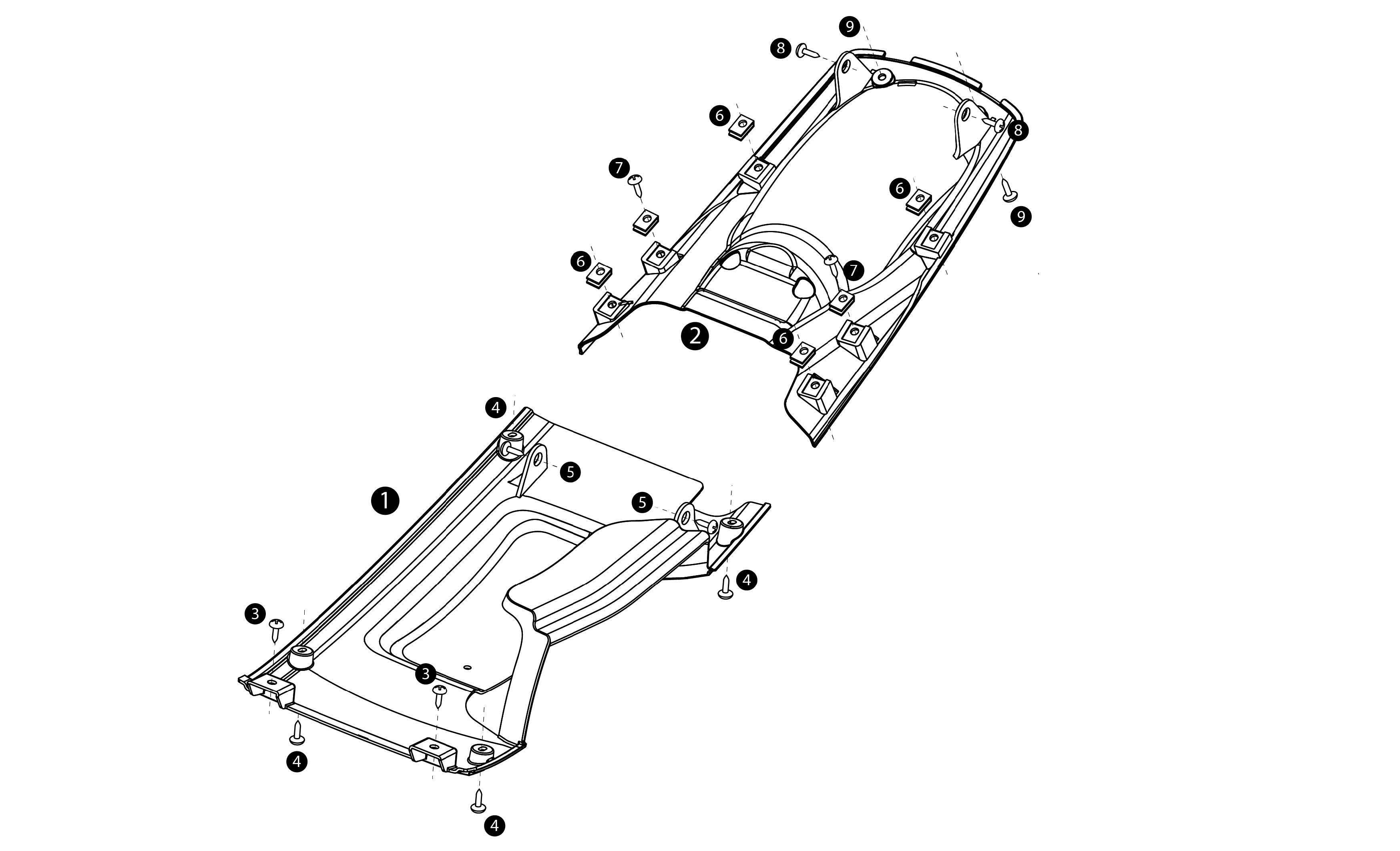 9
8
6
8
7
6
9
6
7
2
6
4
5
1
5
4
3
3
4
4